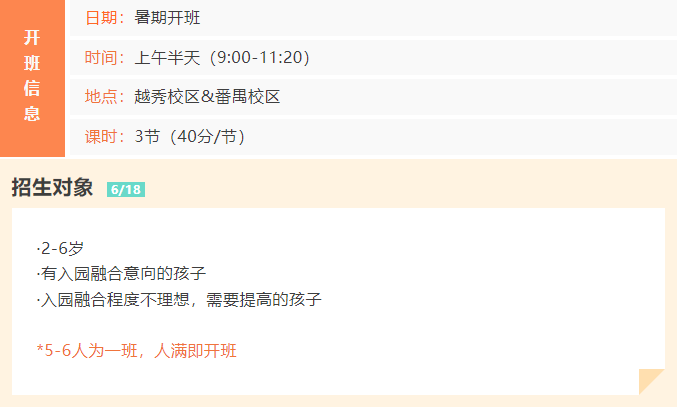 开班信息

日期：暑期开班

时间：上午半天（9:00-11:20）

地点：越秀校区&番禺校区

课时：3节（40分/节）

招生对象 6/18

·2-6岁
·有入园融合意向的孩子
·入园融合程度不理想，需要提高的孩子

*5-6人为一班，人满即开班